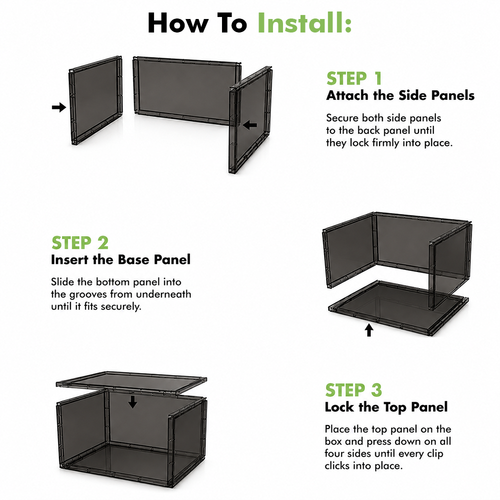 How To Install:

STEP 1
Attach the Side Panels

Secure both side panels to the back panel until they lock firmly into place.

STEP 2
Insert the Base Panel

Slide the bottom panel into the grooves from underneath until it fits securely.

STEP 3
Lock the Top Panel

Place the top panel on the box and press down on all four sides until every clip clicks into place.