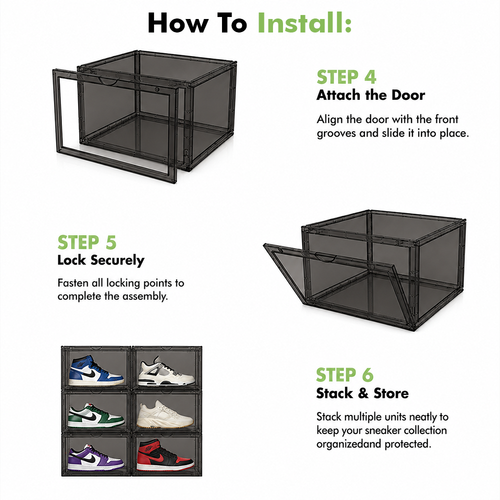 How To Install:

STEP 4
Attach the Door

Align the door with the front grooves and slide it into place.

STEP 5
Lock Securely

Fasten all locking points to complete the assembly.

STEP 6
Stack & Store

Stack multiple units neatly to keep your sneaker collection organizedand protected.